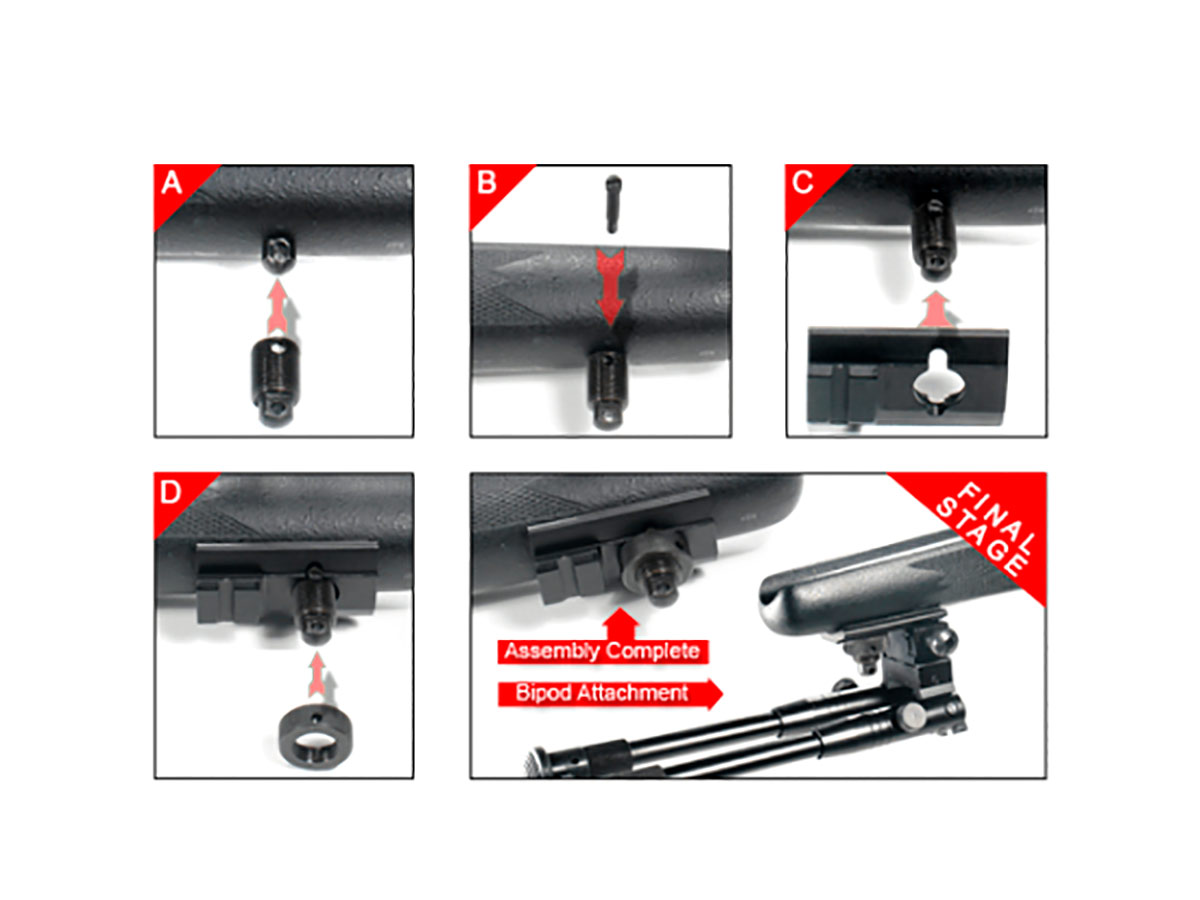 A

B

C

D

FINAL STAGE

Assembly Complete

Bipod Attachment